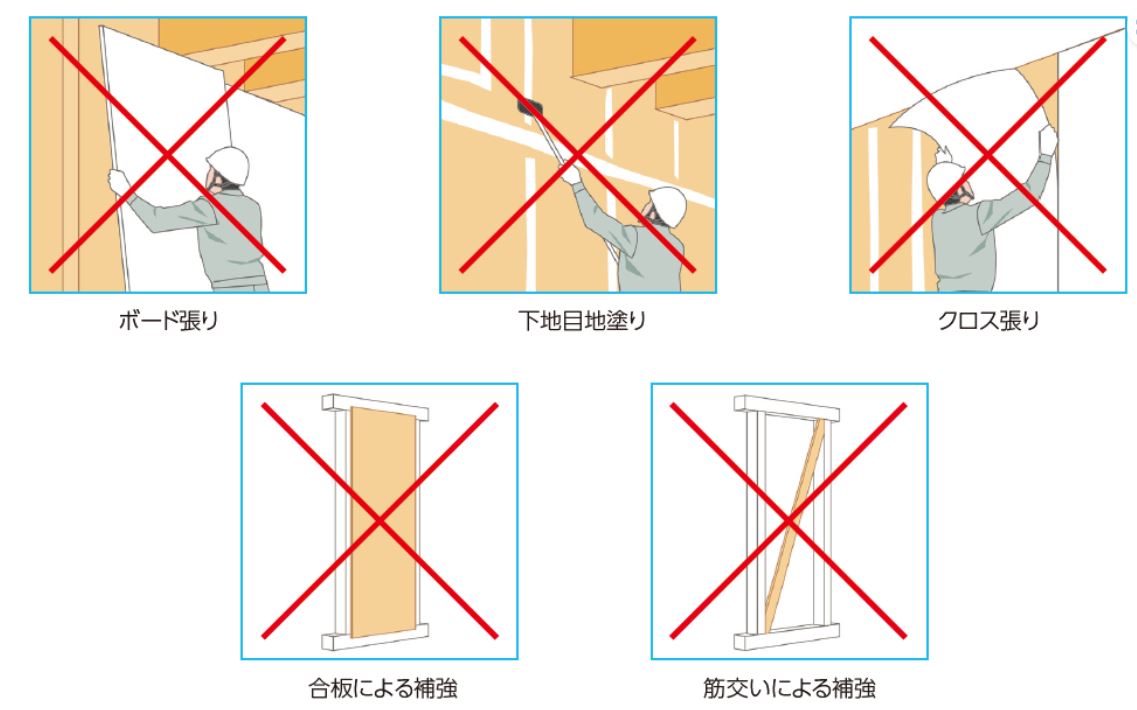 ボード張り

下地目地塗り

クロス張り

合板による補強

筋交いによる補強